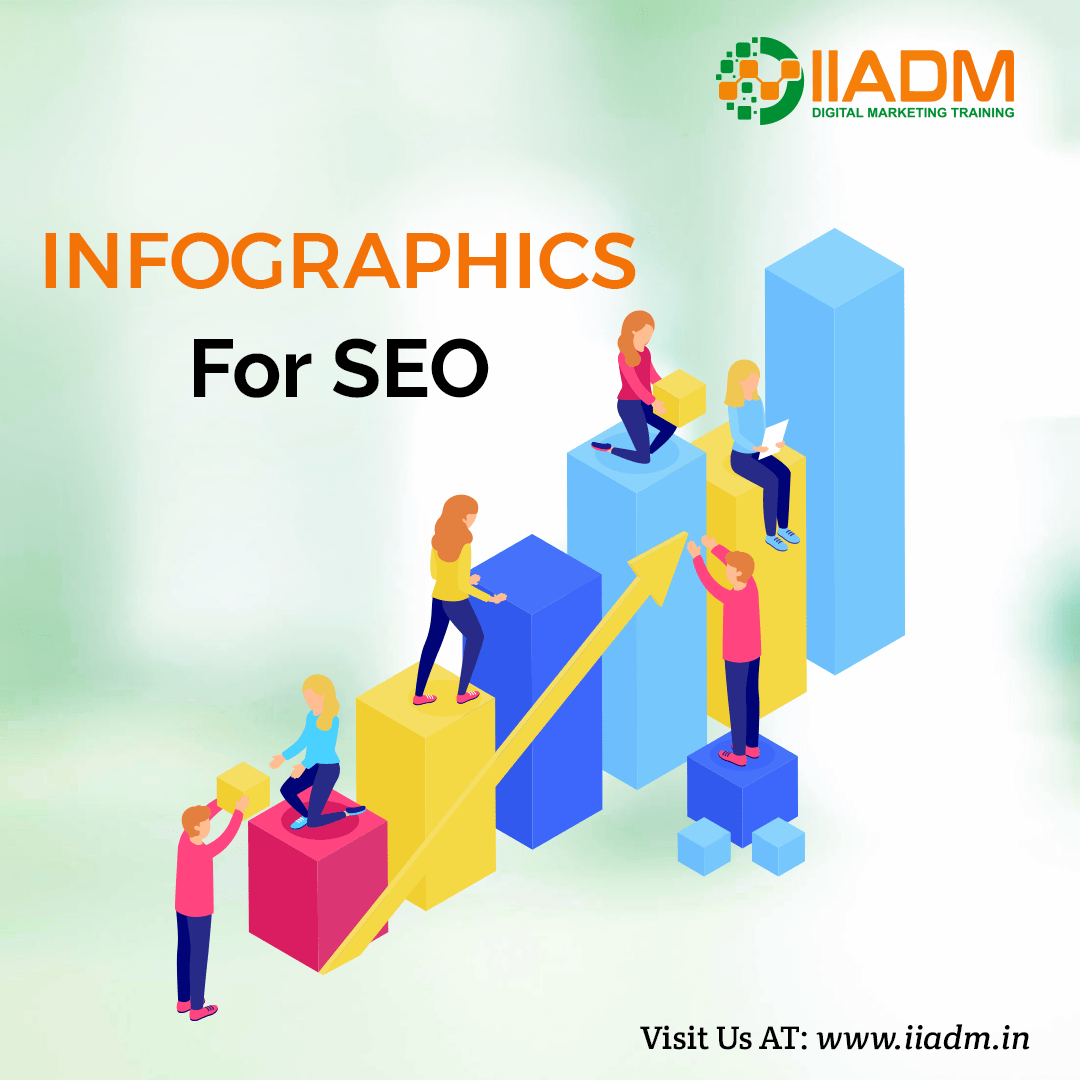 IIADM
DIGITAL MARKETING TRAINING

INFOGRAPHICS
For SEO

Visit Us AT: www.iiadm.in